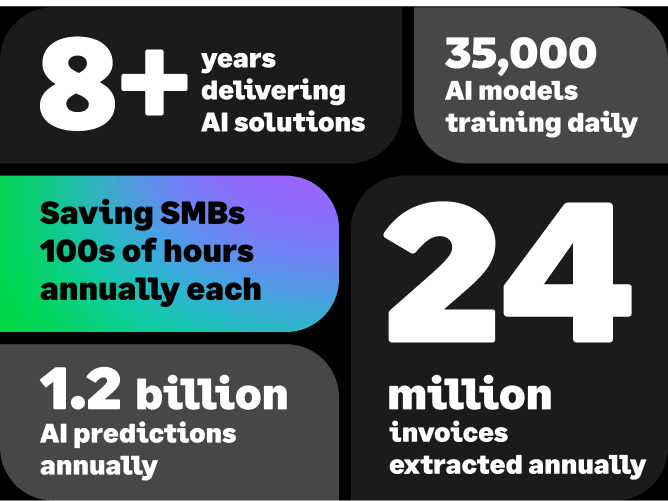 8+ years delivering AI solutions

35,000 AI models training daily

Saving SMBs 100s of hours annually each

24 million invoices extracted annually

1.2 billion AI predictions annually