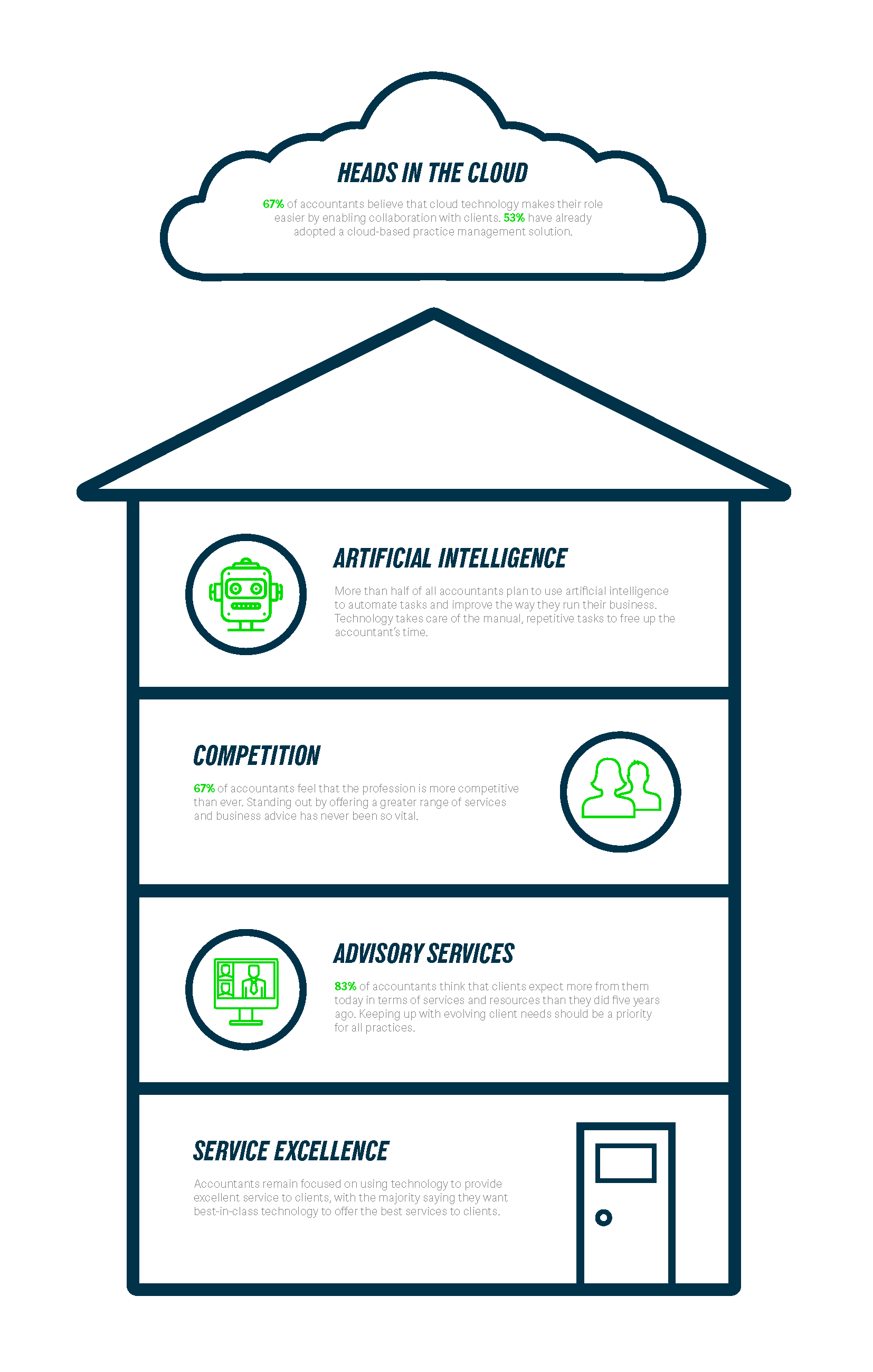 HEADS IN THE CLOUD

67% of accountants believe that cloud technology makes their role easier by enabling collaboration with clients. 53% have already adopted a cloud-based practice management solution.

ARTIFICIAL INTELLIGENCE

More than half of all accountants plan to use artificial intelligence to automate tasks and improve the way they run their business. Technology takes care of the manual, repetitive tasks to free up the accountant's time.

COMPETITION

67% of accountants feel that the profession is more competitive than ever. Standing out by offering a greater range of services and business advice has never been so vital.

ADVISORY SERVICES

83% of accountants think that clients expect more from them today in terms of services and resources than they did five years ago. Keeping up with evolving client needs should be a priority for all practices.

SERVICE EXCELLENCE

Accountants remain focused on using technology to provide excellent service to clients, with the majority saying they want best-in-class technology to offer the best services to clients.